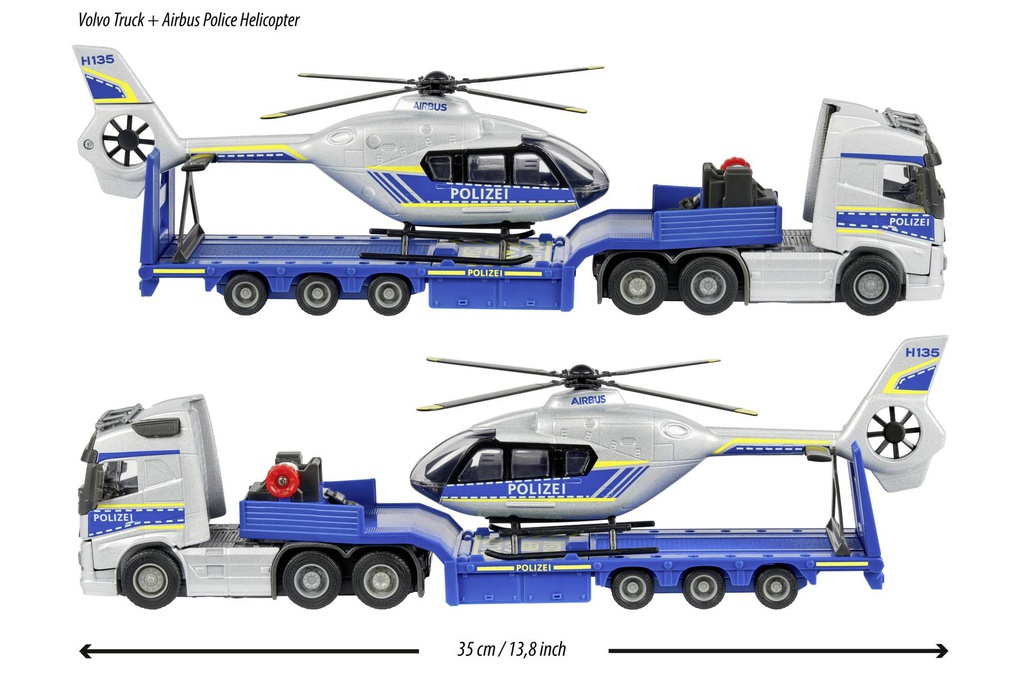 Volvo Truck + Airbus Police Helicopter

H135
AIRBUS
POLIZEI
POLIZEI
POLIZEI

H135
AIRBUS
POLIZEI
POLIZEI
POLIZEI

35 cm / 13,8 inch